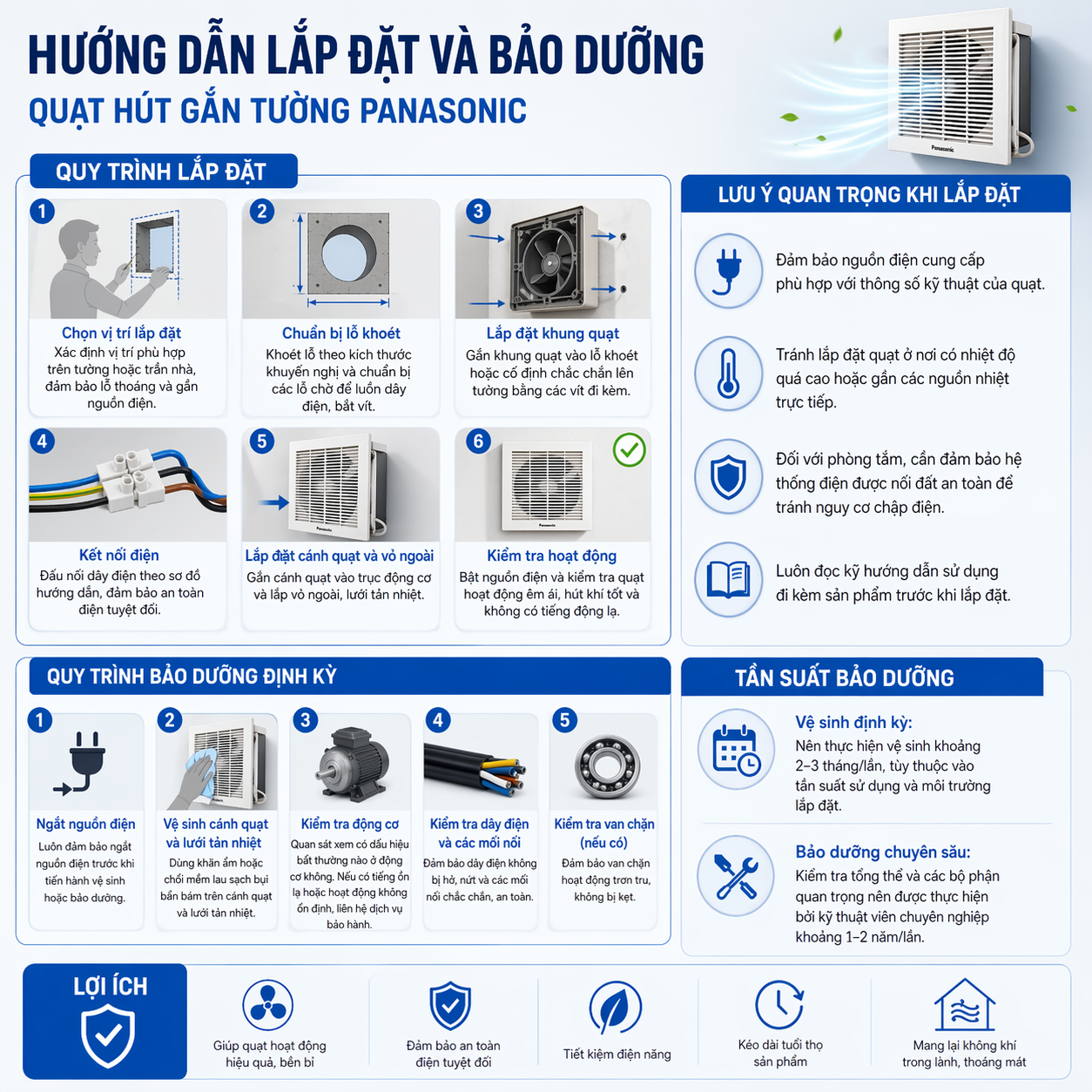 HƯỚNG DẪN LẮP ĐẶT VÀ BẢO DƯỠNG
QUẠT HÚT GẮN TƯỜNG PANASONIC

Panasonic

QUY TRÌNH LẮP ĐẶT

1
Chọn vị trí lắp đặt
Xác định vị trí phù hợp trên tường hoặc trần nhà, đảm bảo lỗ thoáng và gần nguồn điện.

2
Chuẩn bị lỗ khoét
Khoét lỗ theo kích thước khuyến nghị và chuẩn bị các lỗ chờ để luồn dây điện, bắt vít.

3
Lắp đặt khung quạt
Gắn khung quạt vào lỗ khoét hoặc cố định chắc chắn lên tường bằng các vít đi kèm.

4
Kết nối điện
Đấu nối dây điện theo sơ đồ hướng dẫn, đảm bảo an toàn điện tuyệt đối.

5
Panasonic
Lắp đặt cánh quạt và vỏ ngoài
Gắn cánh quạt vào trục động cơ và lắp vỏ ngoài, lưới tản nhiệt.

6
Panasonic
Kiểm tra hoạt động
Bật nguồn điện và kiểm tra quạt hoạt động êm ái, hút khí tốt và không có tiếng động lạ.

LƯU Ý QUAN TRỌNG KHI LẮP ĐẶT

Đảm bảo nguồn điện cung cấp phù hợp với thông số kỹ thuật của quạt.

Tránh lắp đặt quạt ở nơi có nhiệt độ quá cao hoặc gần các nguồn nhiệt trực tiếp.

Đối với phòng tắm, cần đảm bảo hệ thống điện được nối đất an toàn để tránh nguy cơ chập điện.

Luôn đọc kỹ hướng dẫn sử dụng đi kèm sản phẩm trước khi lắp đặt.

QUY TRÌNH BẢO DƯỠNG ĐỊNH KỲ

1
Ngắt nguồn điện
Luôn đảm bảo ngắt nguồn điện trước khi tiến hành vệ sinh hoặc bảo dưỡng.

2
Vệ sinh cánh quạt và lưới tản nhiệt
Dùng khăn ẩm hoặc chổi mềm lau sạch bụi bẩn bám trên cánh quạt và lưới tản nhiệt.

3
Kiểm tra động cơ
Quan sát xem có dấu hiệu bất thường nào ở động cơ không. Nếu có tiếng ồn lạ hoặc hoạt động không ổn định, liên hệ dịch vụ bảo hành.

4
Kiểm tra dây điện và các mối nối
Đảm bảo dây điện không bị hở, nứt và các mối nối chắc chắn, an toàn.

5
Kiểm tra van chặn (nếu có)
Đảm bảo van chặn hoạt động trơn tru, không bị kẹt.

TẦN SUẤT BẢO DƯỠNG

Vệ sinh định kỳ:
Nên thực hiện vệ sinh khoảng 2–3 tháng/lần, tùy thuộc vào tần suất sử dụng và môi trường lắp đặt.

Bảo dưỡng chuyên sâu:
Kiểm tra tổng thể và các bộ phận quan trọng nên được thực hiện bởi kỹ thuật viên chuyên nghiệp khoảng 1–2 năm/lần.

LỢI ÍCH

Giúp quạt hoạt động hiệu quả, bền bỉ

Đảm bảo an toàn điện tuyệt đối

Tiết kiệm điện năng

Kéo dài tuổi thọ sản phẩm

Mang lại không khí trong lành, thoáng mát